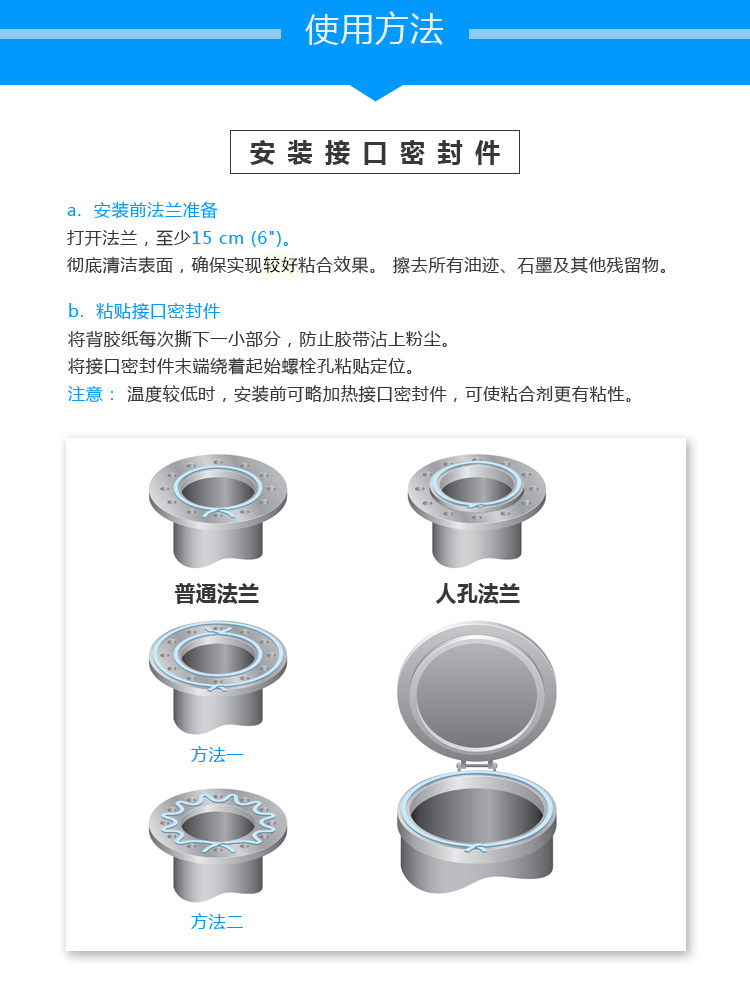 使用方法

安装接口密封件

a. 安装前法兰准备
打开法兰，至少15 cm (6")。
彻底清洁表面，确保实现较好粘合效果。 擦去所有油迹、石墨及其他残留物。

b. 粘贴接口密封件
将背胶纸每次撕下一小部分，防止胶带沾上粉尘。
将接口密封件末端绕着起始螺栓孔粘贴定位。
注意： 温度较低时，安装前可略加热接口密封件，可使粘合剂更有粘性。

普通法兰

人孔法兰

方法一

方法二